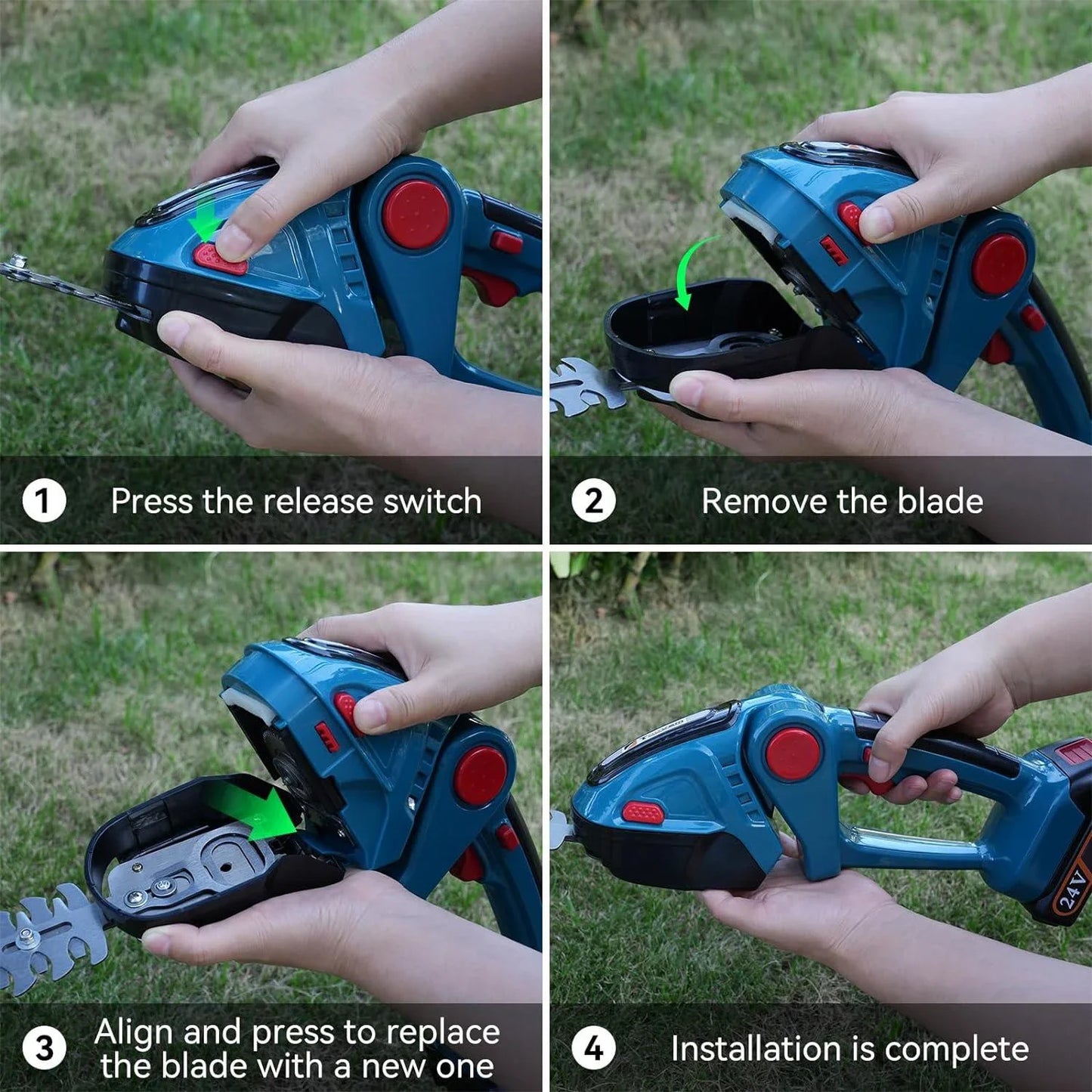 1 Press the release switch

2 Remove the blade

3 Align and press to replace the blade with a new one

24V

4 Installation is complete