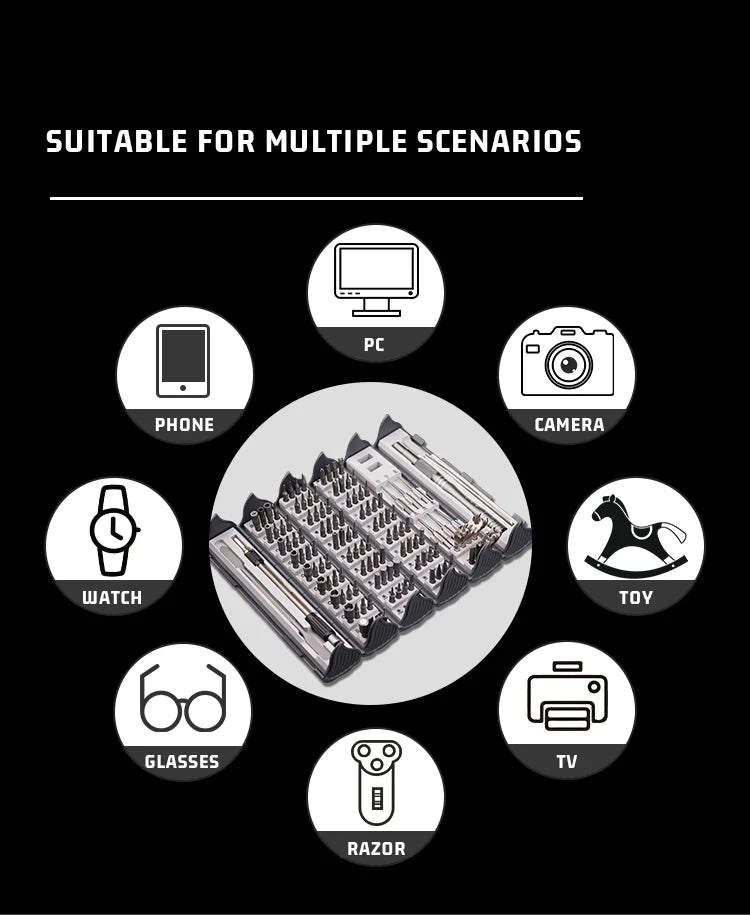 SUITABLE FOR MULTIPLE SCENARIOS

PC

PHONE

CAMERA

WATCH

TOY

GLASSES

TV

RAZOR