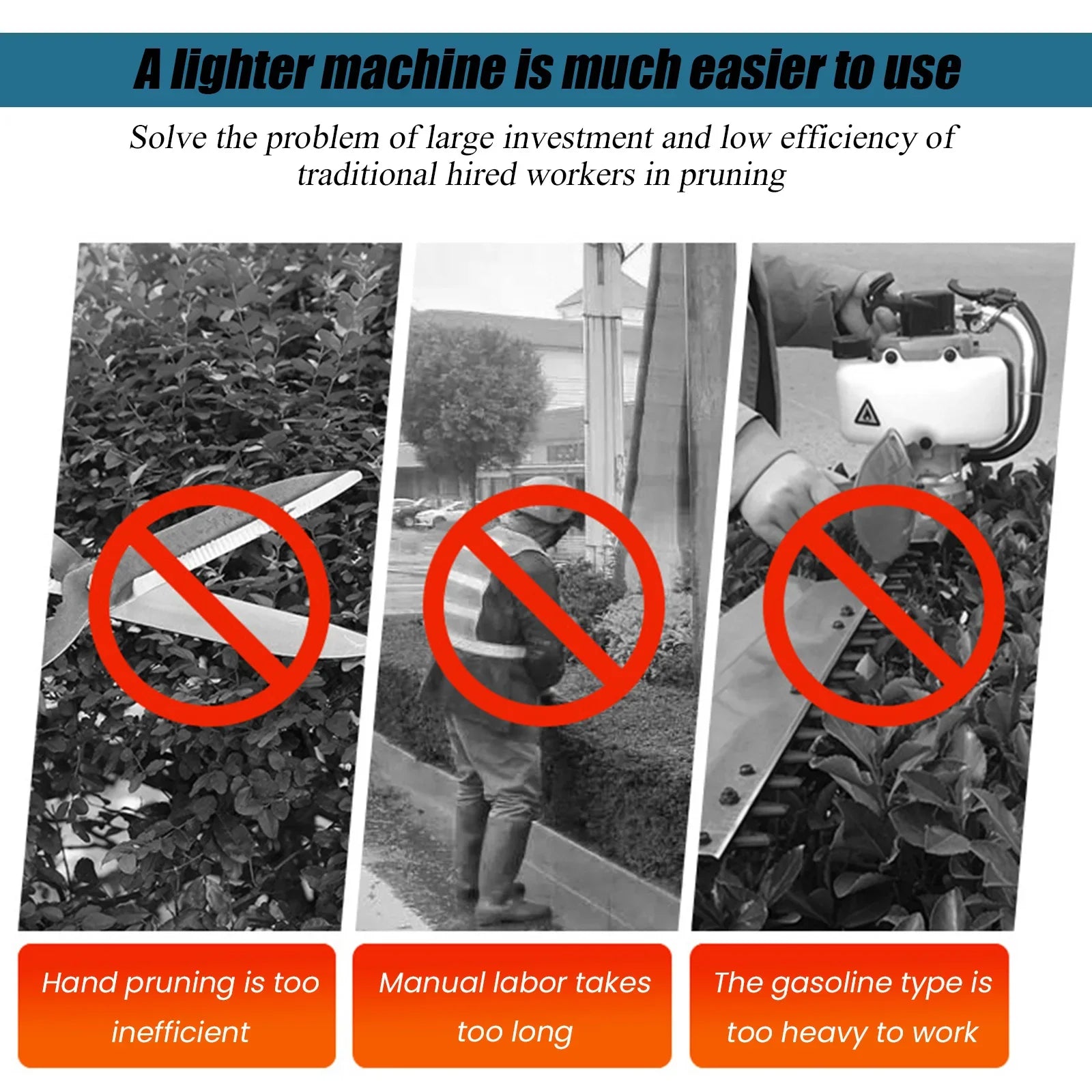 A lighter machine is much easier to use

Solve the problem of large investment and low efficiency of traditional hired workers in pruning

Hand pruning is too inefficient

Manual labor takes too long

The gasoline type is too heavy to work