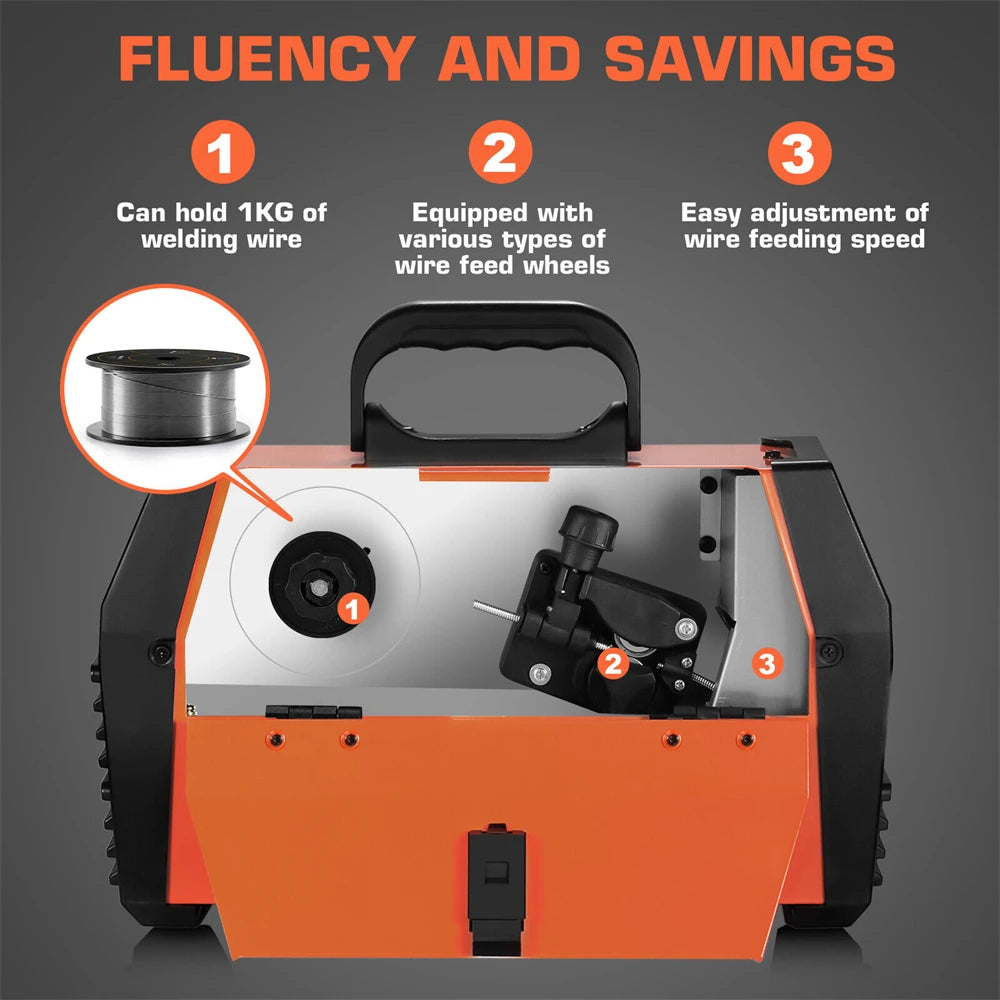 FLUENCY AND SAVINGS

1
Can hold 1KG of welding wire

2
Equipped with various types of wire feed wheels

3
Easy adjustment of wire feeding speed

1

2

3