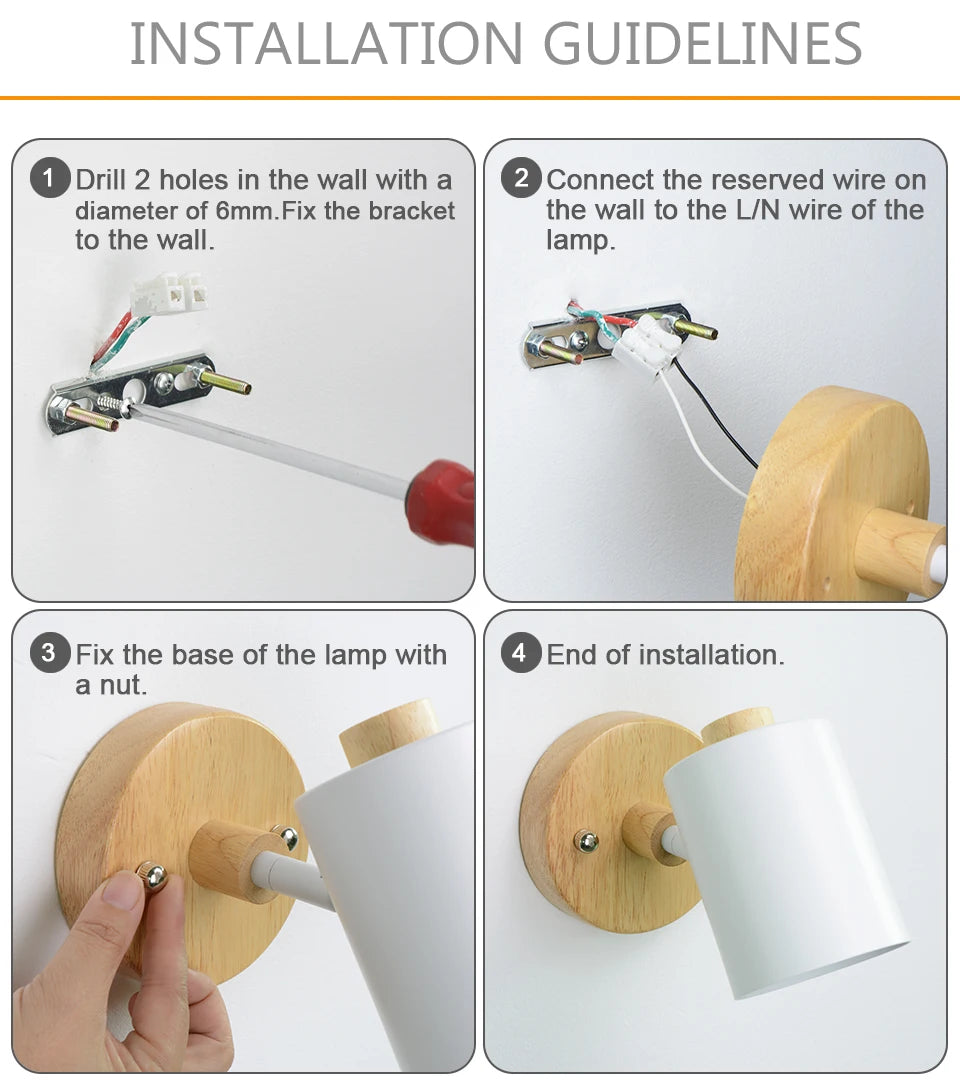 INSTALLATION GUIDELINES

1 Drill 2 holes in the wall with a diameter of 6mm.Fix the bracket to the wall.

2 Connect the reserved wire on the wall to the L/N wire of the lamp.

3 Fix the base of the lamp with a nut.

4 End of installation.