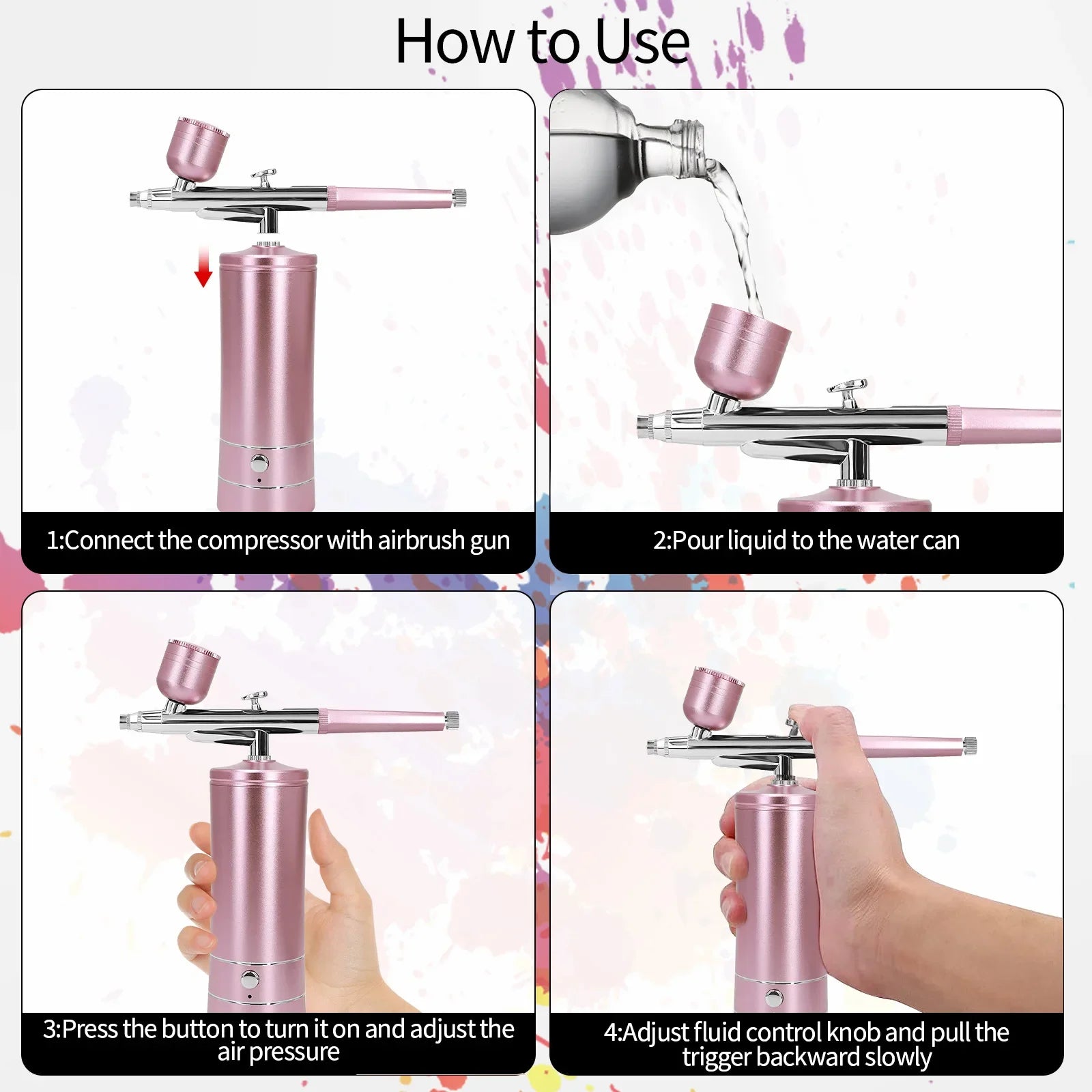 How to Use

1:Connect the compressor with airbrush gun

2:Pour liquid to the water can

3:Press the button to turn it on and adjust the air pressure

4:Adjust fluid control knob and pull the trigger backward slowly