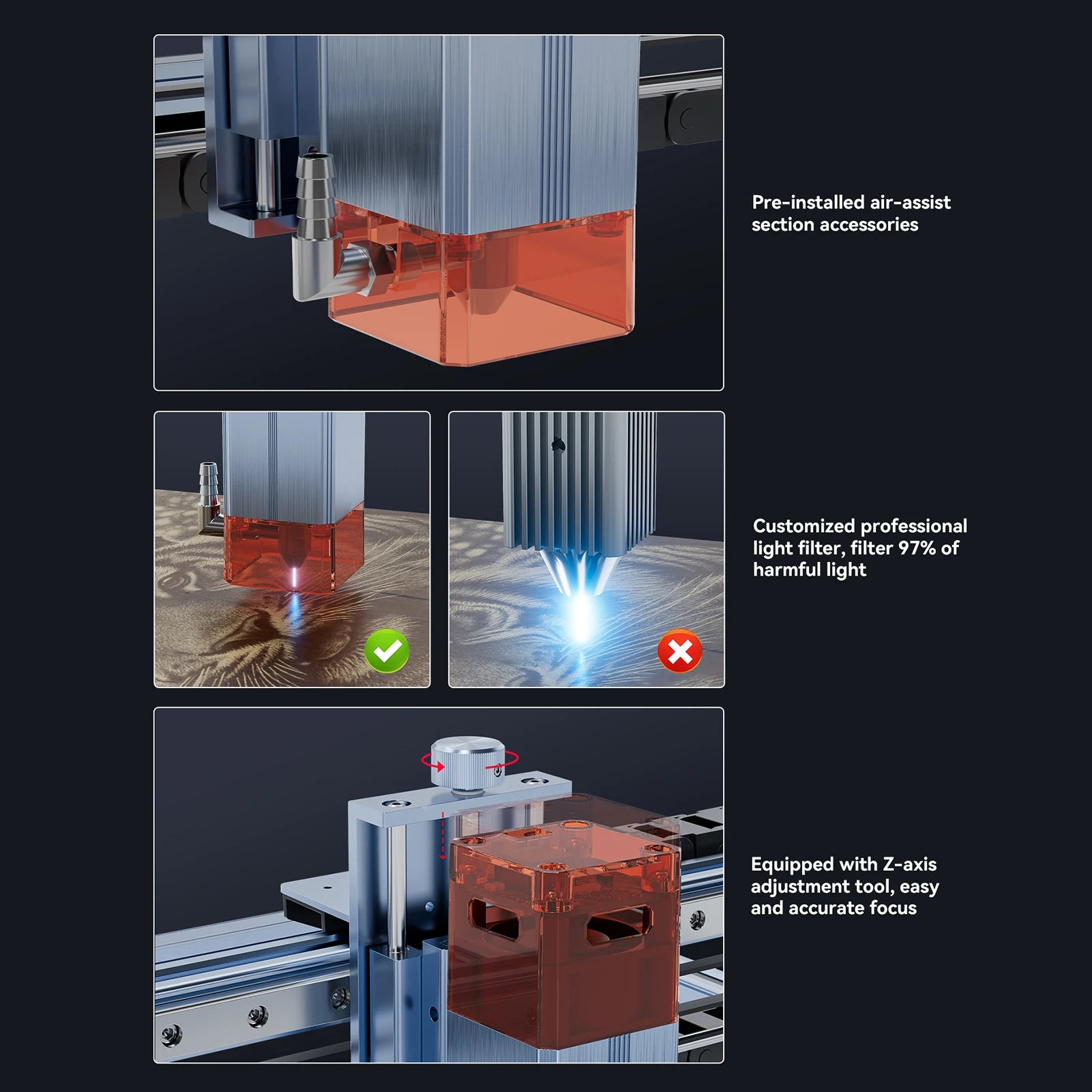 Pre-installed air-assist section accessories

Customized professional light filter, filter 97% of harmful light

Equipped with Z-axis adjustment tool, easy and accurate focus