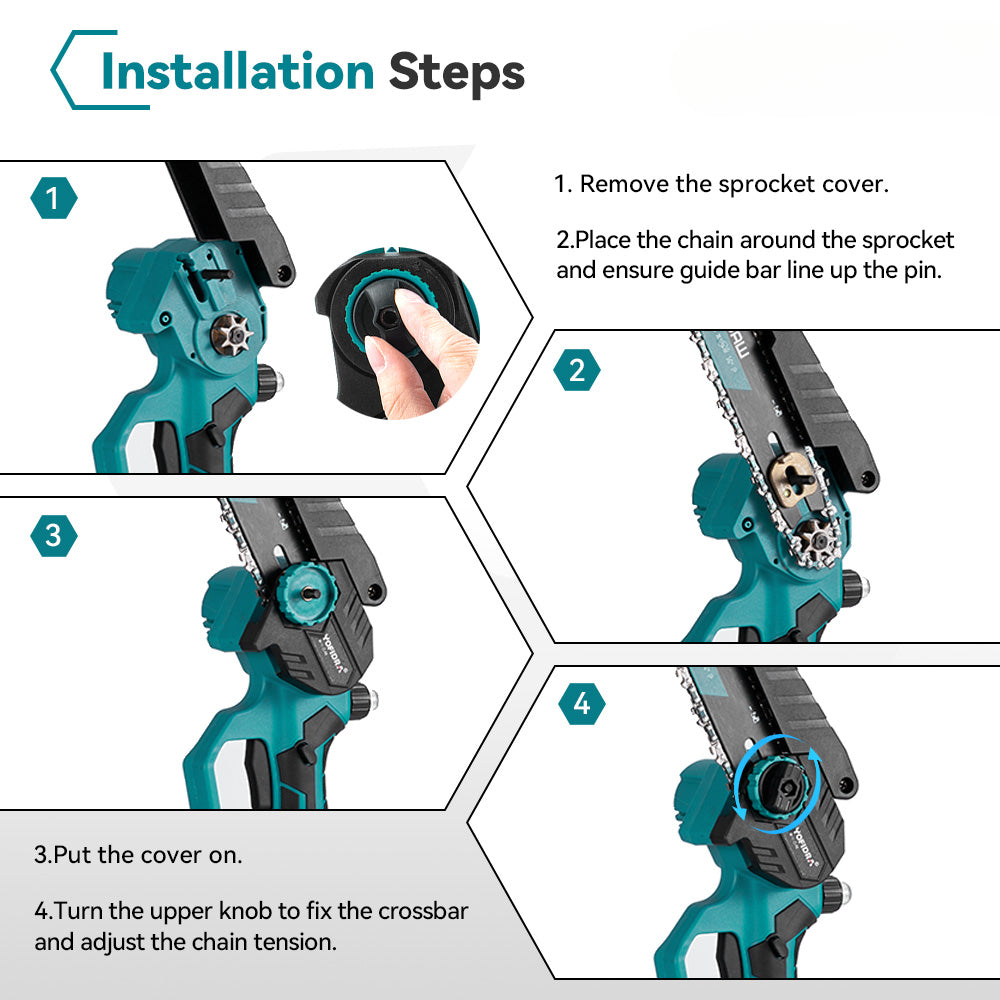 Installation Steps

1

1. Remove the sprocket cover.

2.Place the chain around the sprocket and ensure guide bar line up the pin.

2

3

YOFIDRA

4

YOFIDRA

3.Put the cover on.

4.Turn the upper knob to fix the crossbar and adjust the chain tension.