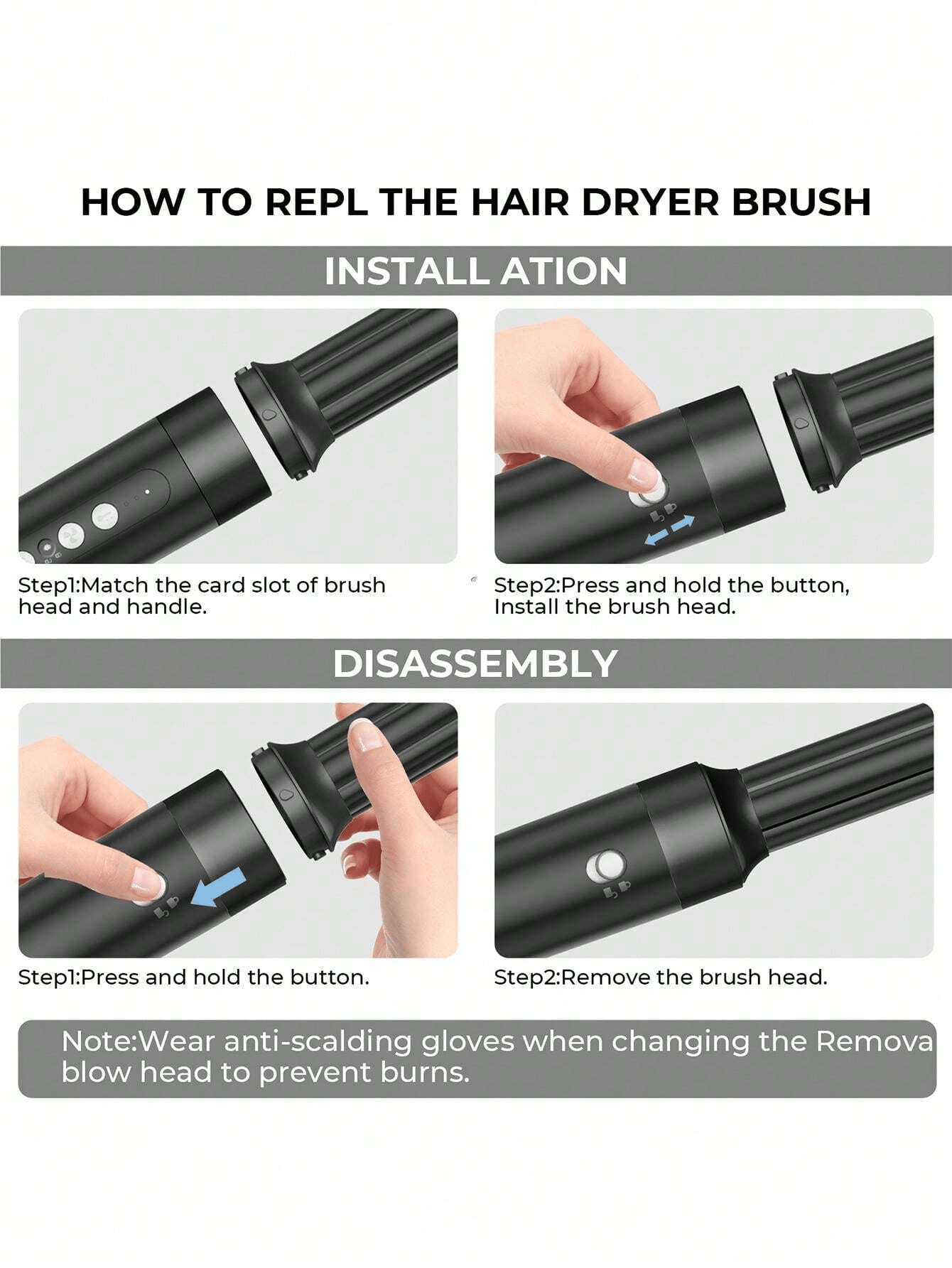 HOW TO REPL THE HAIR DRYER BRUSH

INSTALL ATION

Step1:Match the card slot of brush head and handle.

Step2:Press and hold the button, Install the brush head.

DISASSEMBLY

Step1:Press and hold the button.

Step2:Remove the brush head.

Note:Wear anti-scalding gloves when changing the Remova blow head to prevent burns.