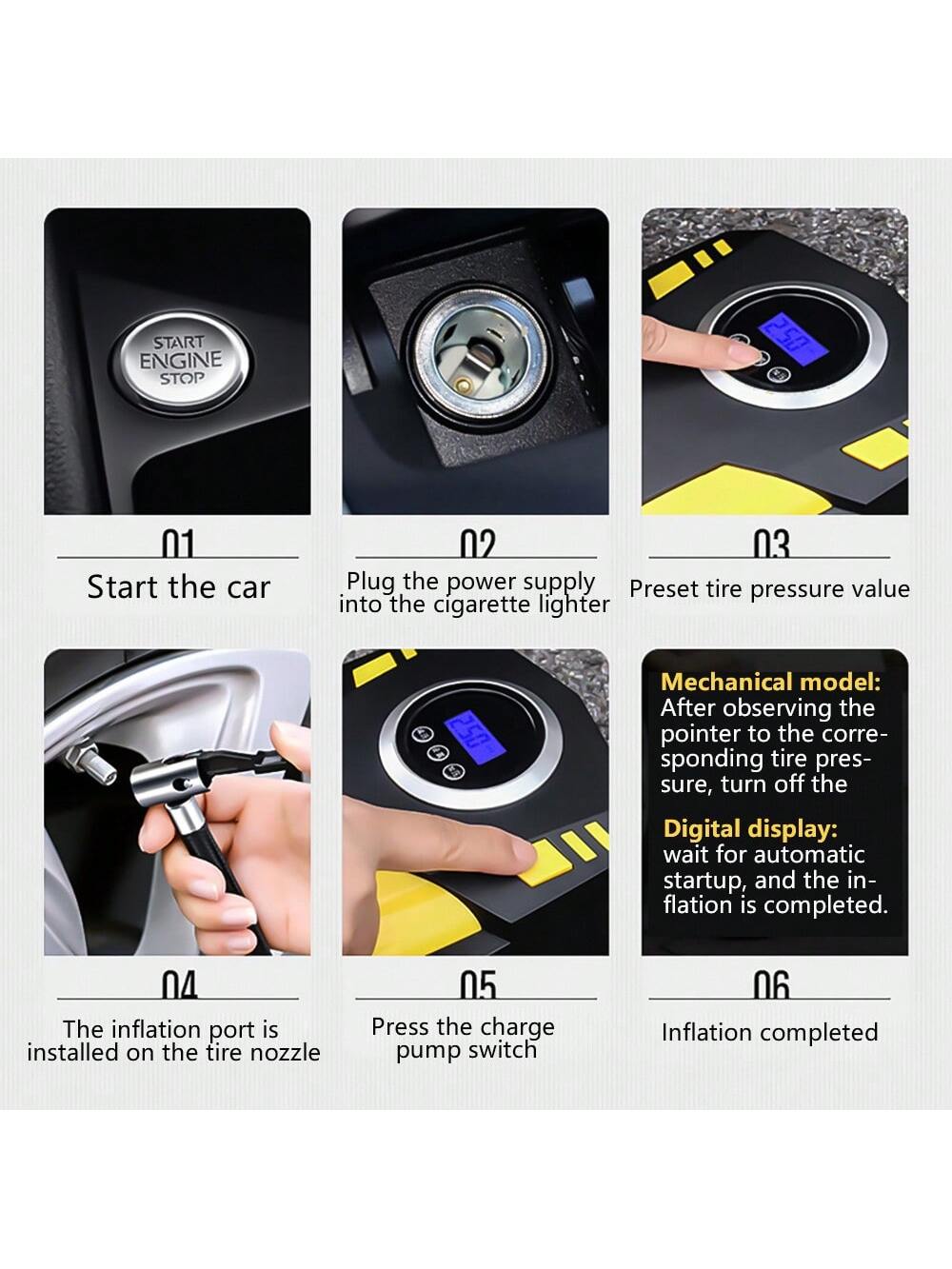 START
ENGINE
STOP

01
Start the car

02
Plug the power supply into the cigarette lighter

25.0

03
Preset tire pressure value

04
The inflation port is installed on the tire nozzle

25.0

05
Press the charge pump switch

Mechanical model:
After observing the pointer to the corresponding tire pressure, turn off the

Digital display:
wait for automatic startup, and the inflation is completed.

06
Inflation completed