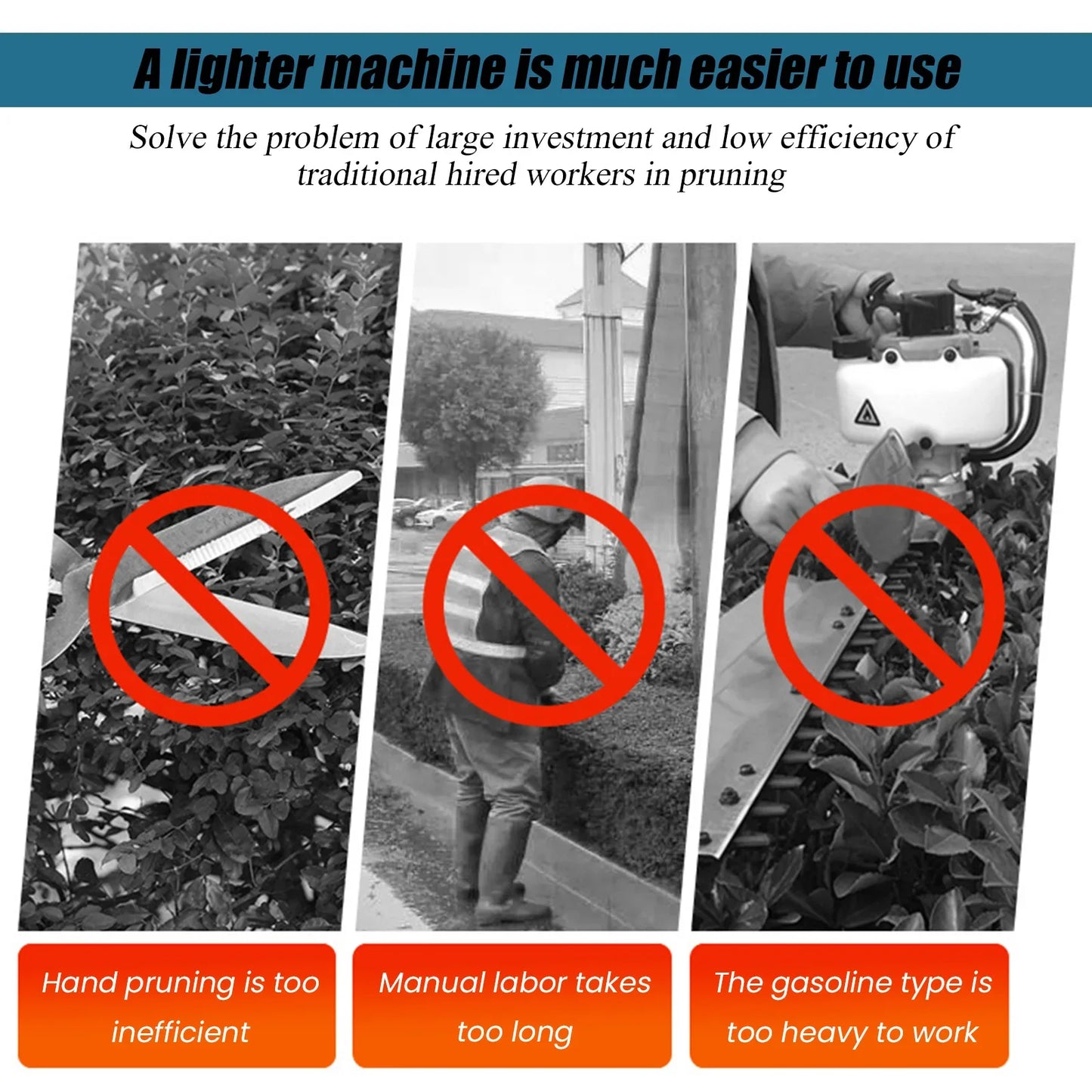 A lighter machine is much easier to use

Solve the problem of large investment and low efficiency of traditional hired workers in pruning

Hand pruning is too inefficient

Manual labor takes too long

The gasoline type is too heavy to work