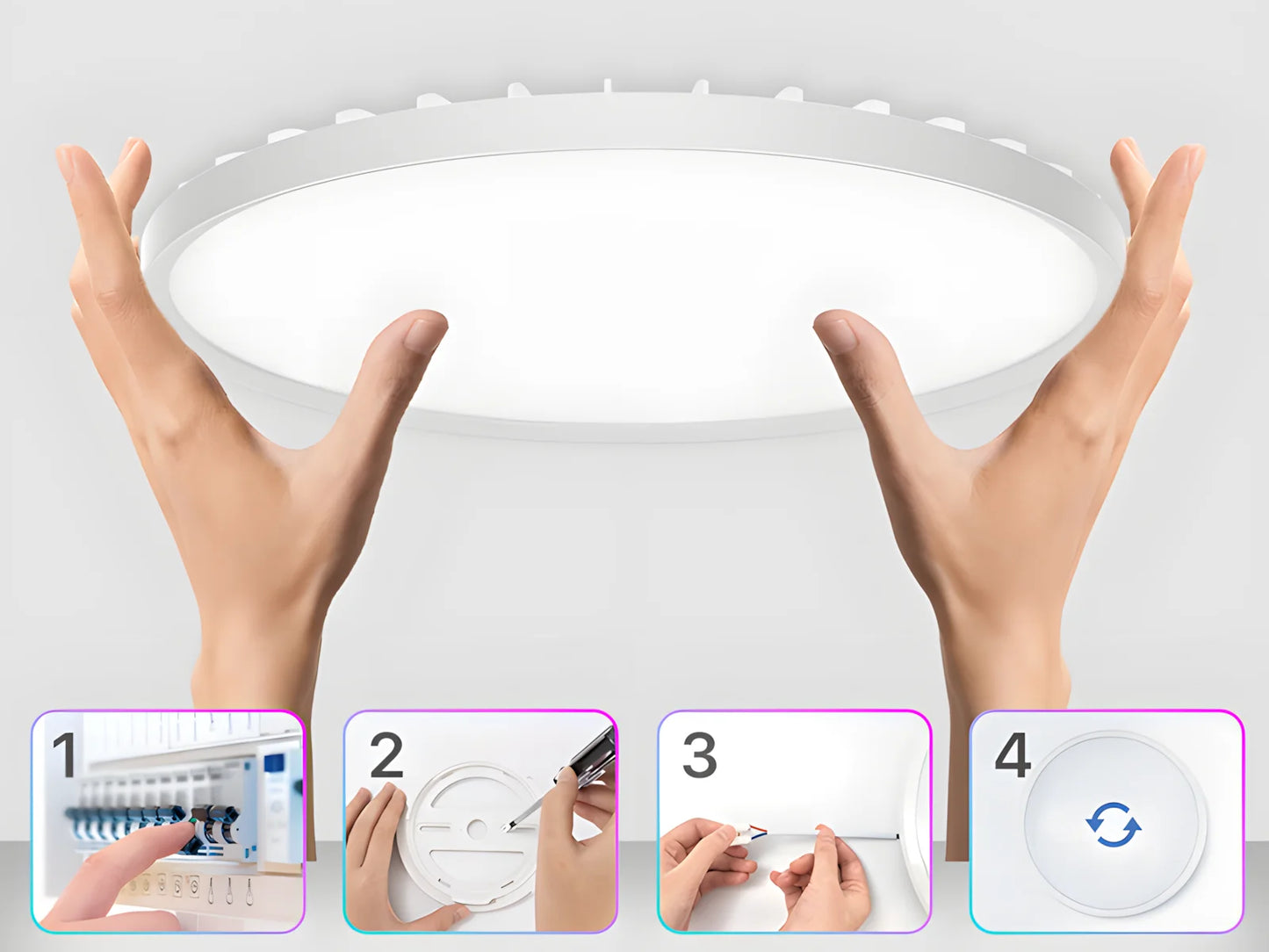 1

2

3

4