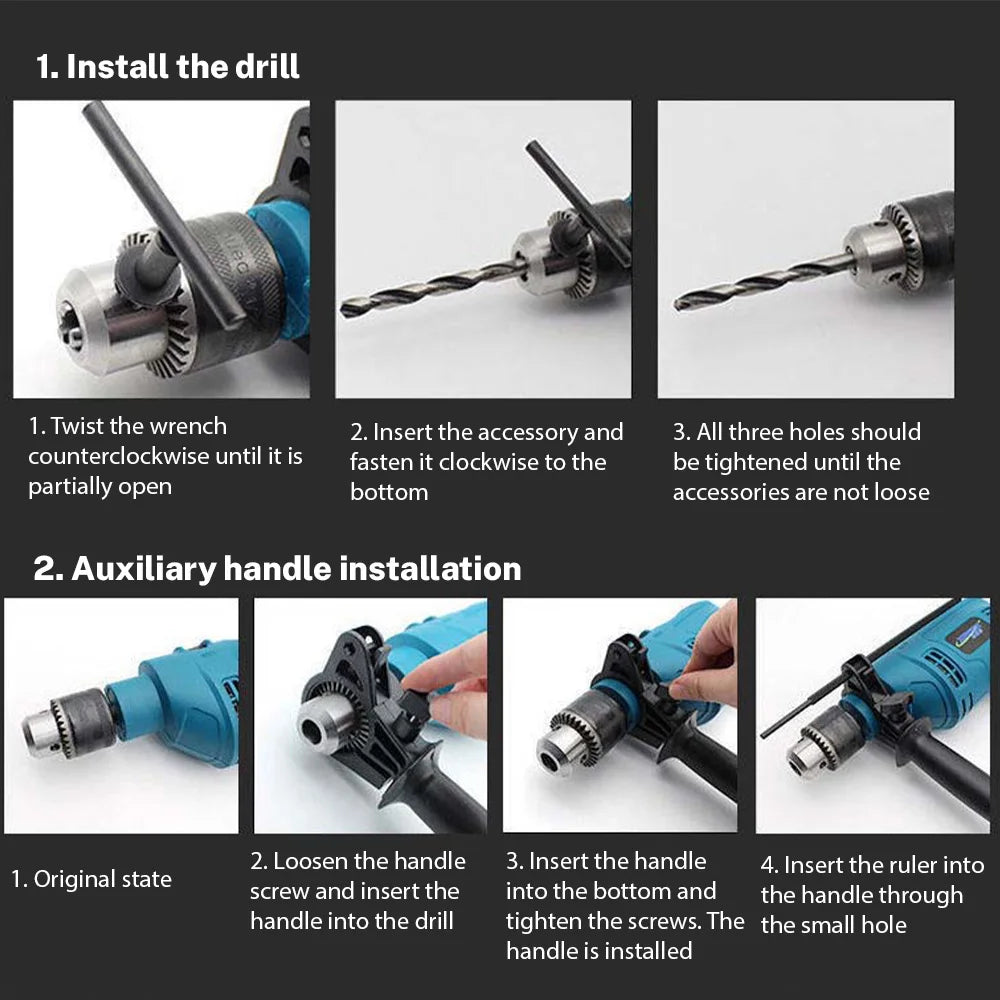 1. Install the drill

1. Twist the wrench counterclockwise until it is partially open

2. Insert the accessory and fasten it clockwise to the bottom

3. All three holes should be tightened until the accessories are not loose

2. Auxiliary handle installation

1. Original state

2. Loosen the handle screw and insert the handle into the drill

3. Insert the handle into the bottom and tighten the screws. The handle is installed

4. Insert the ruler into the handle through the small hole