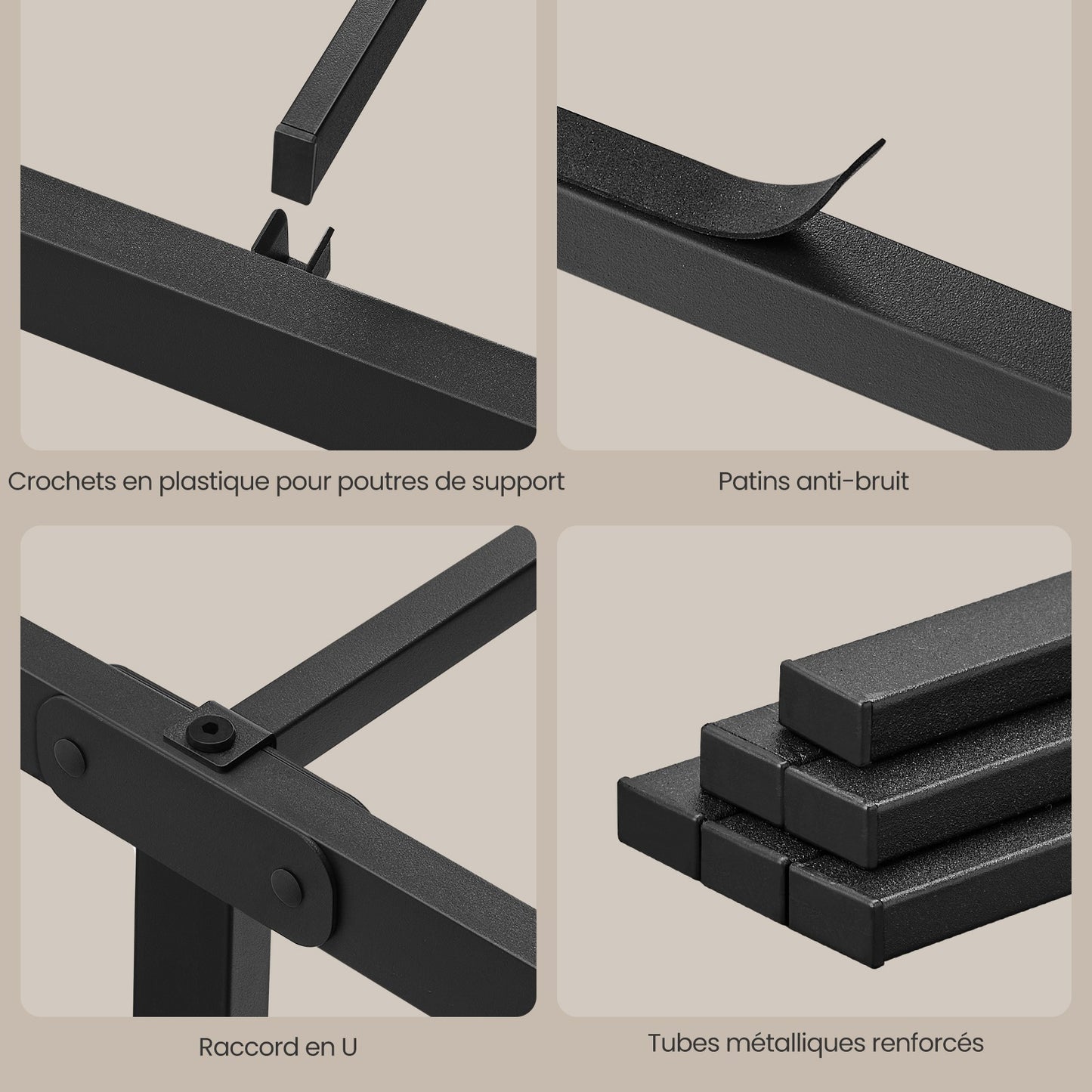 Crochets en plastique pour poutres de support

Patins anti-bruit

Raccord en U

Tubes métalliques renforcés