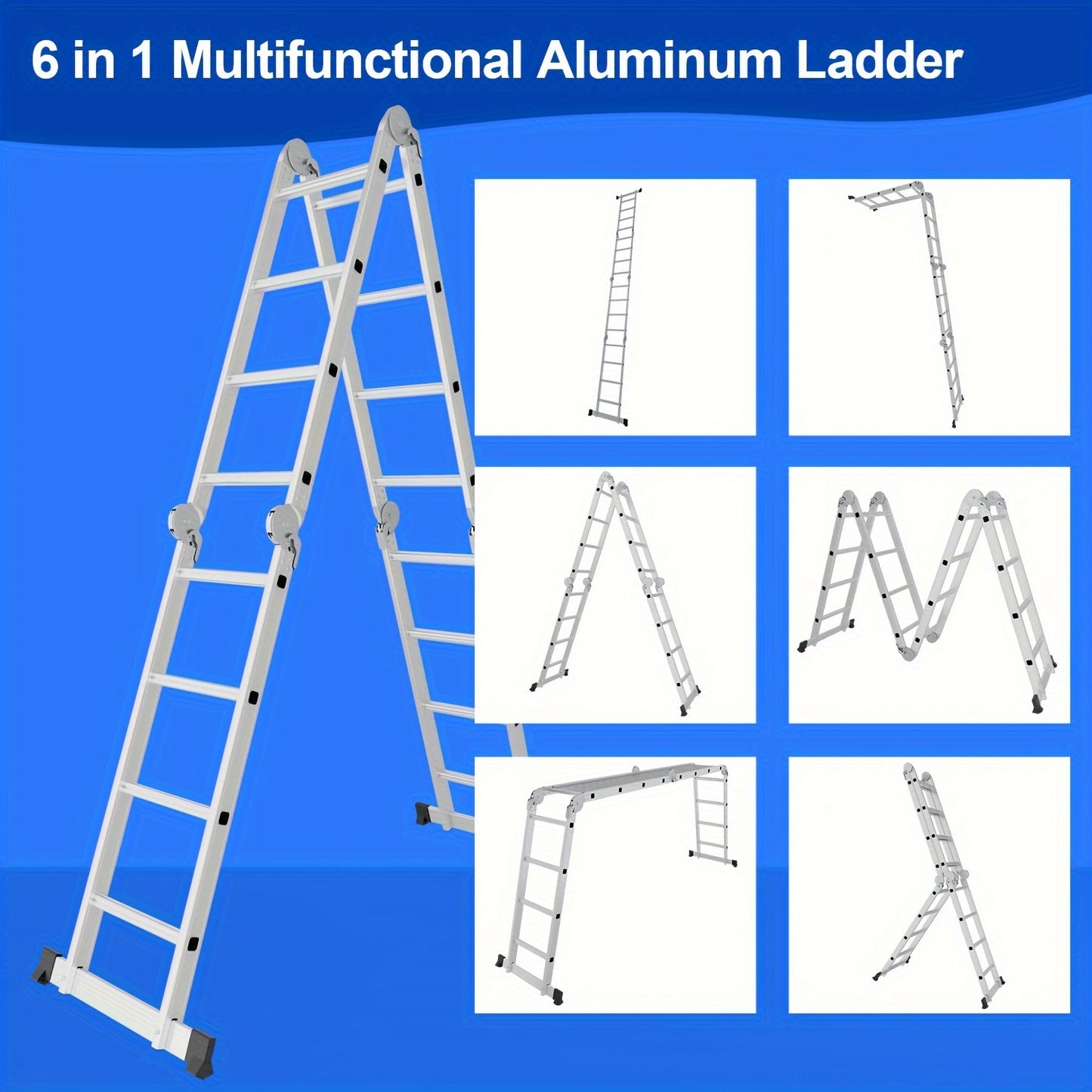 6 in 1 Multifunctional Aluminum Ladder